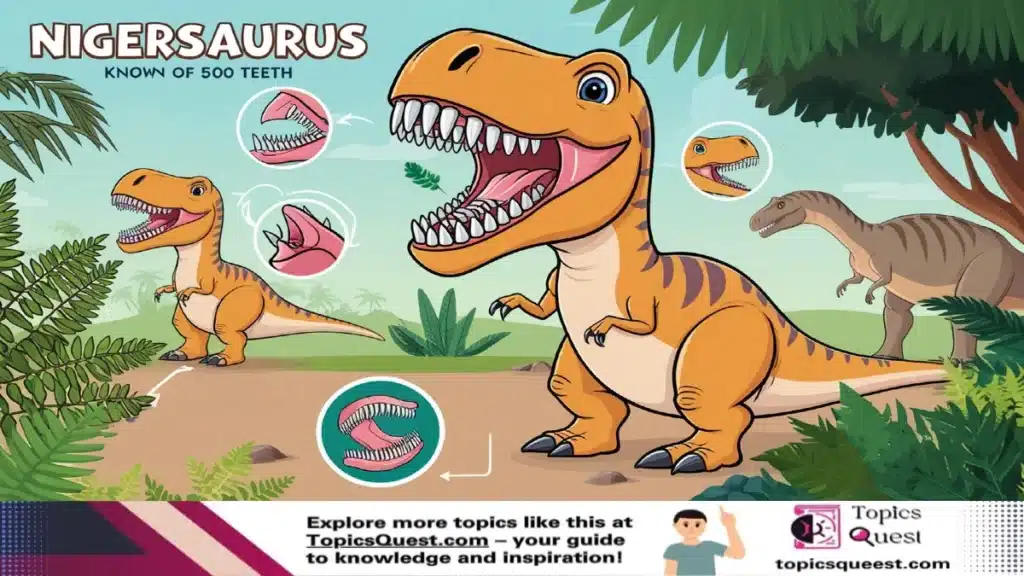 NIGERSAURUS

KNOWN OF 500 TEETH

Explore more topics like this at TopicsQuest.com – your guide to knowledge and inspiration!

Topics Quest

topicsqueest.com